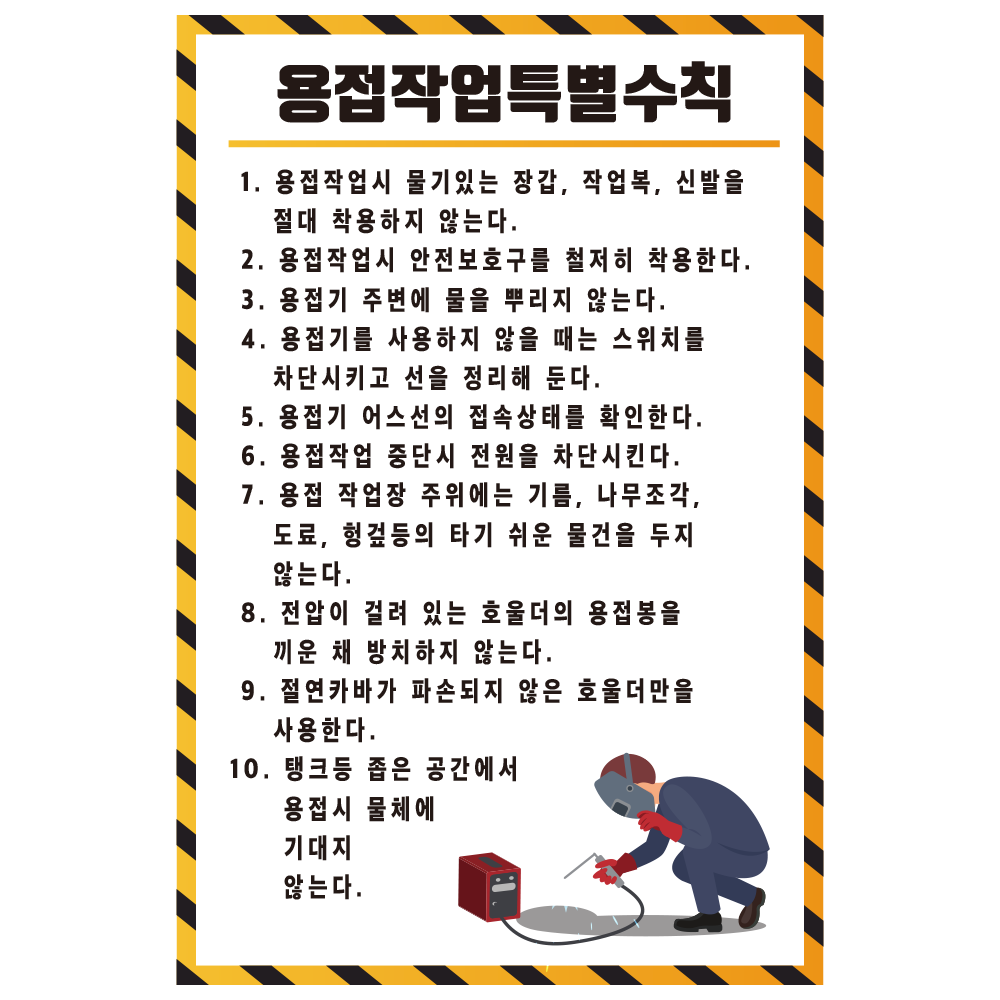 용접작업특별수칙

1. 용접작업시 물기있는 장갑, 작업복, 신발을 절대 착용하지 않는다.
2. 용접작업시 안전보호구를 철저히 착용한다.
3. 용접기 주변에 물을 뿌리지 않는다.
4. 용접기를 사용하지 않을 때는 스위치를 차단시키고 선을 정리해 둔다.
5. 용접기 어스선의 접속상태를 확인한다.
6. 용접작업 중단시 전원을 차단시킨다.
7. 용접 작업장 주위에는 기름, 나무조각, 도료, 헝겊등의 타기 쉬운 물건을 두지 않는다.
8. 전압이 걸려 있는 호울더의 용접봉을 끼운 채 방치하지 않는다.
9. 절연카바가 파손되지 않은 호울더만을 사용한다.
10. 탱크등 좁은 공간에서 용접시 물체에 기대지 않는다.